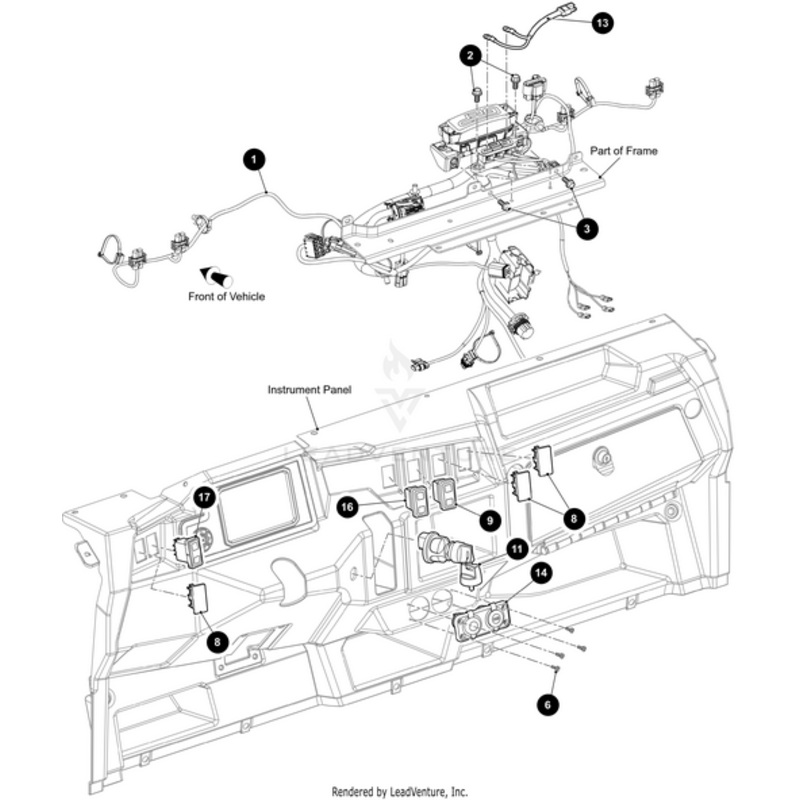 13
2
Part of Frame
1
3
Front of Vehicle
Instrument Panel
17
16
9
8
11
14
8
6
Rendered by LeadVenture, Inc.