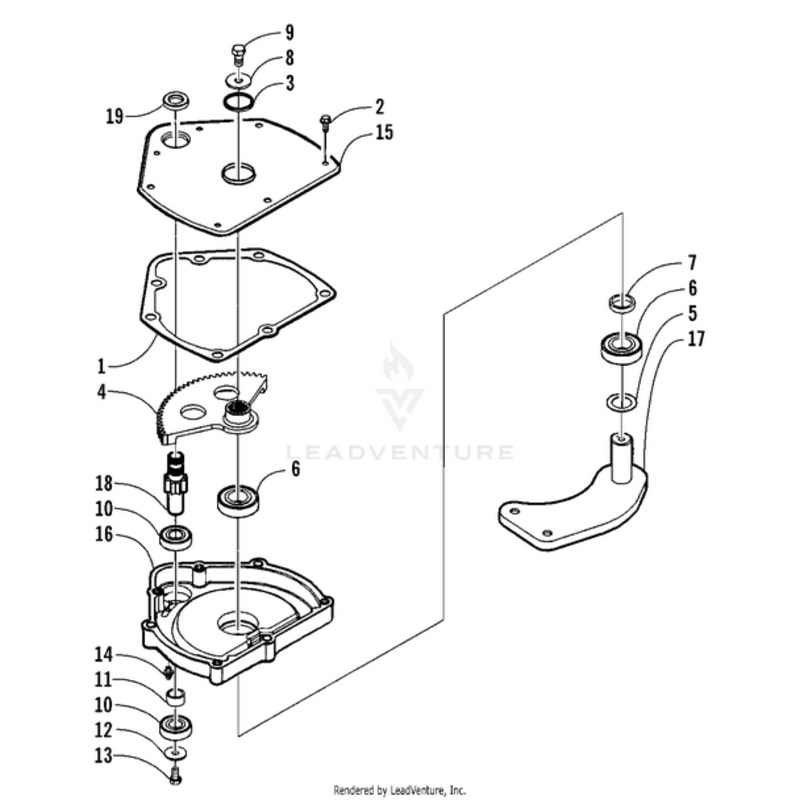 9
8
3
19
2
15
1
4
18
10
16
6
14
11
10
12
13
7
6
5
17
LEADVENTURE
Rendered by LeadVenture, Inc.