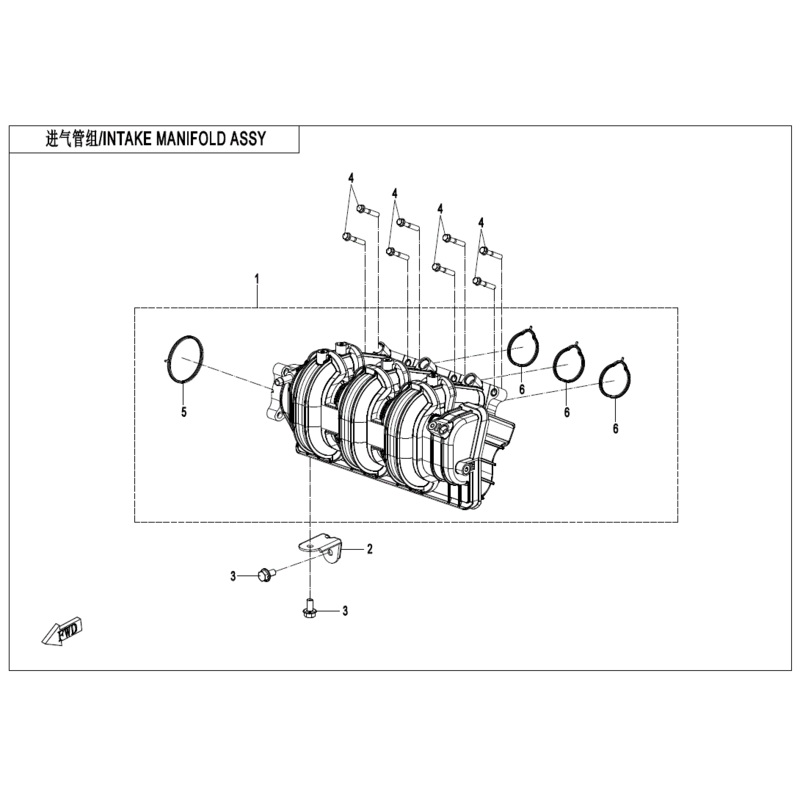 进气管组/INTAKE MANIFOLD ASSY

4
4
4
4
1
5
6
6
6
2
3
3
FWD