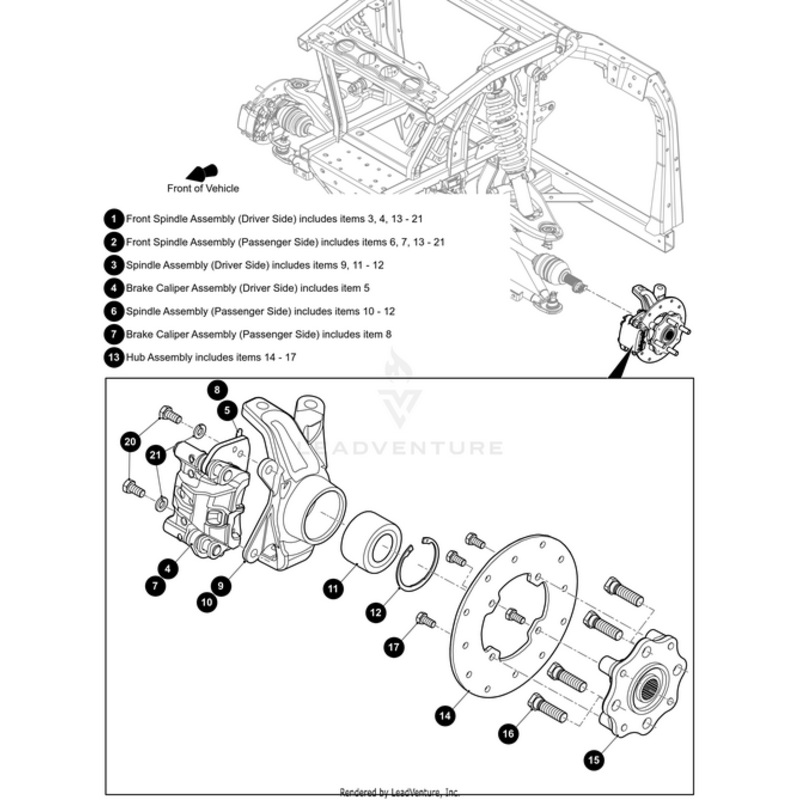 Front of Vehicle

1 Front Spindle Assembly (Driver Side) includes items 3, 4, 13 - 21
2 Front Spindle Assembly (Passenger Side) includes items 6, 7, 13 - 21
3 Spindle Assembly (Driver Side) includes items 9, 11 - 12
4 Brake Caliper Assembly (Driver Side) includes item 5
6 Spindle Assembly (Passenger Side) includes items 10 - 12
7 Brake Caliper Assembly (Passenger Side) includes item 8
13 Hub Assembly includes items 14 - 17

LEADVENTURE

8
5
20
21
4
7
9
10
11
12
17
14
16
15

Rendered by LeadVenture, Inc.