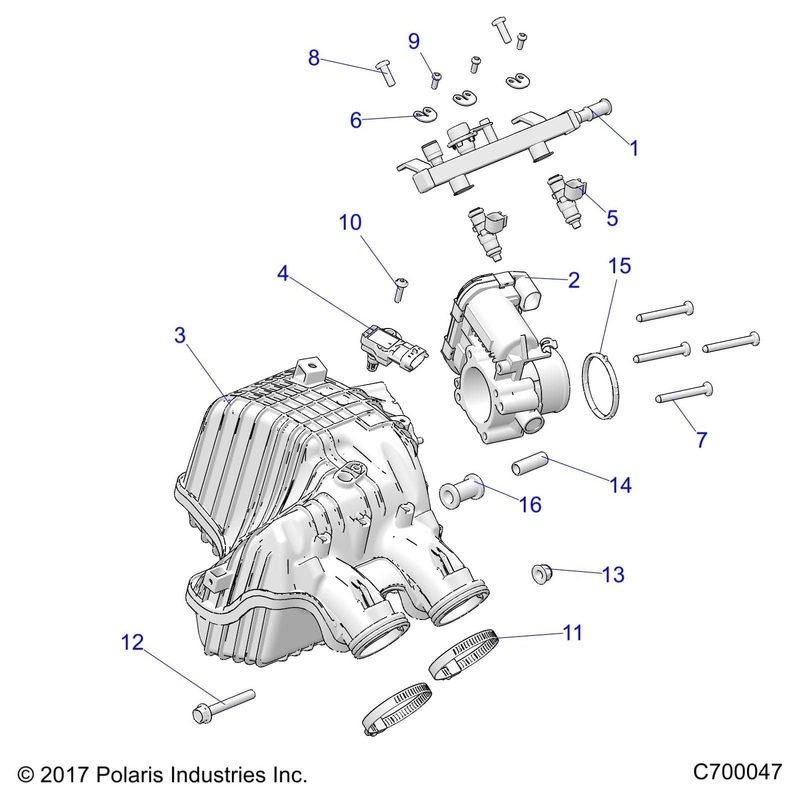 8
9
6
1
5
10
4
2
15
3
7
14
16
13
11
12

© 2017 Polaris Industries Inc.

C700047