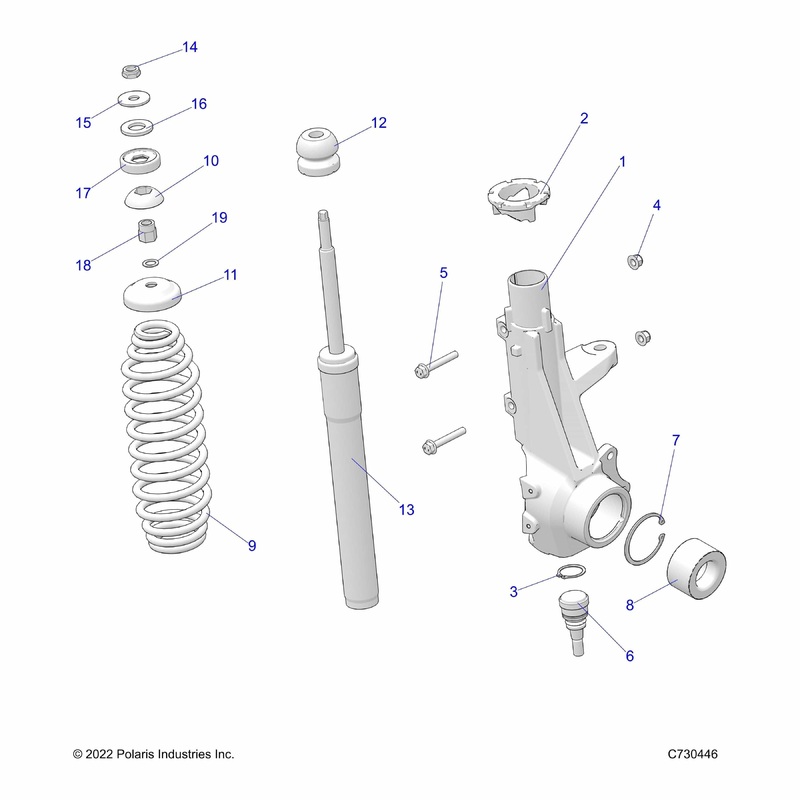 14
15
16
17
10
18
19
11
9
12
13
2
1
4
5
7
3
8
6

© 2022 Polaris Industries Inc.
C730446