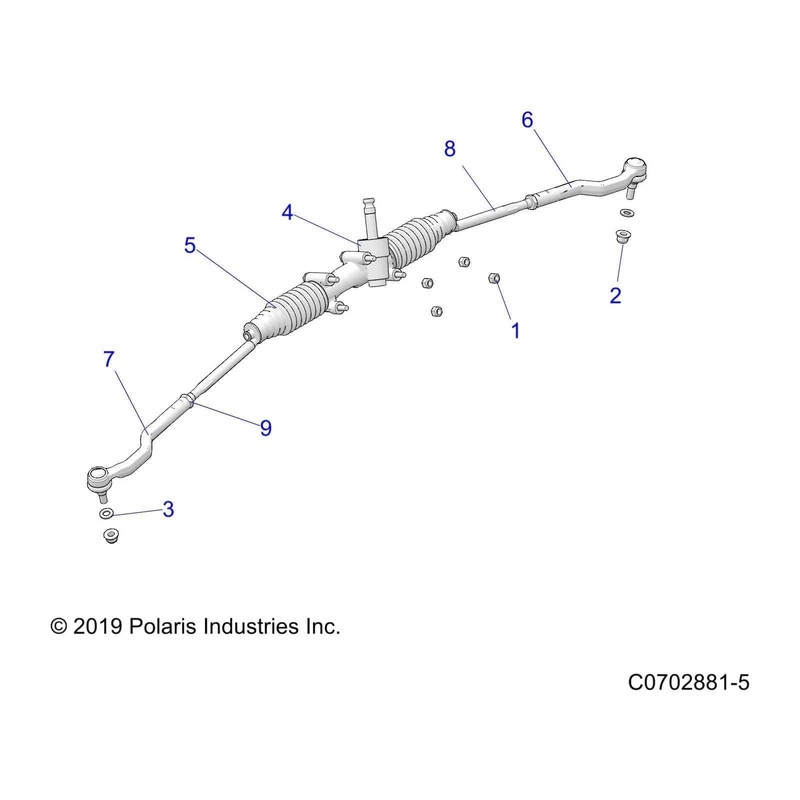 6
8
4
5
2
1
7
9
3

© 2019 Polaris Industries Inc.

C0702881-5