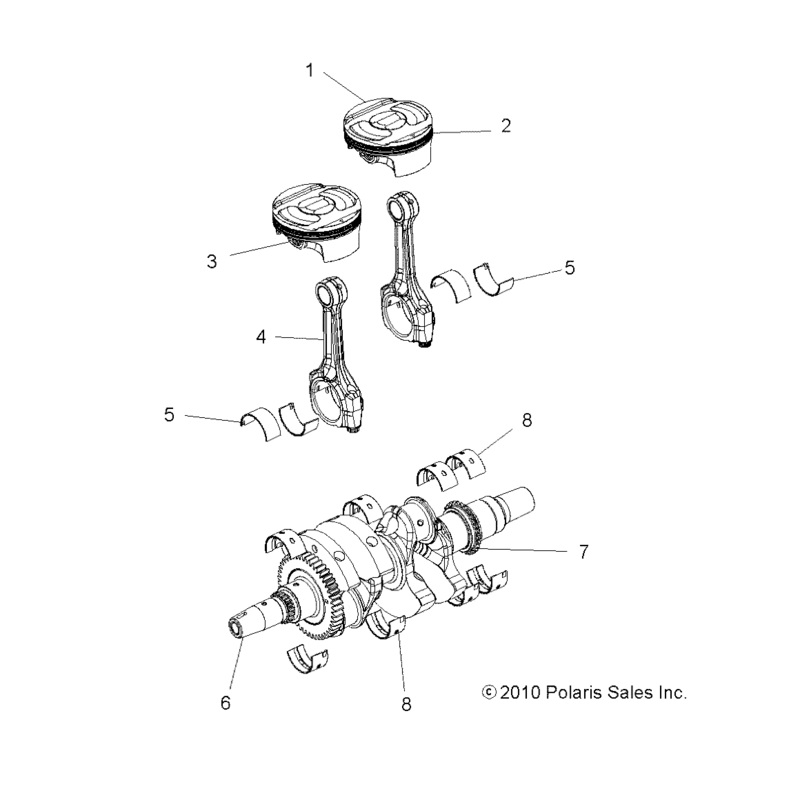 1
2
3
5
4
5
8
7
6
8
© 2010 Polaris Sales Inc.