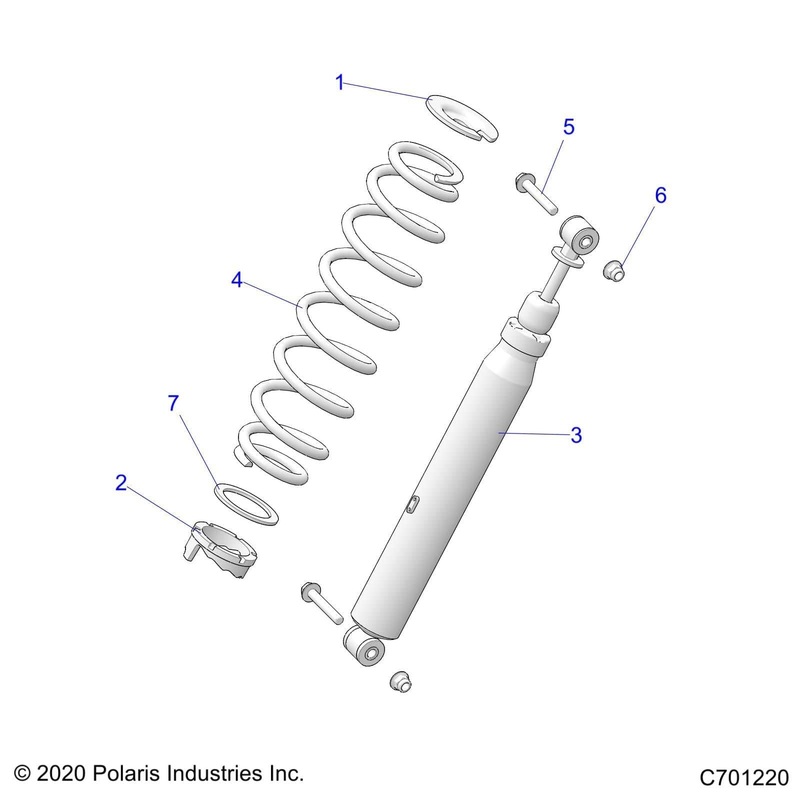 1
5
6
4
7
3
2
© 2020 Polaris Industries Inc.
C701220