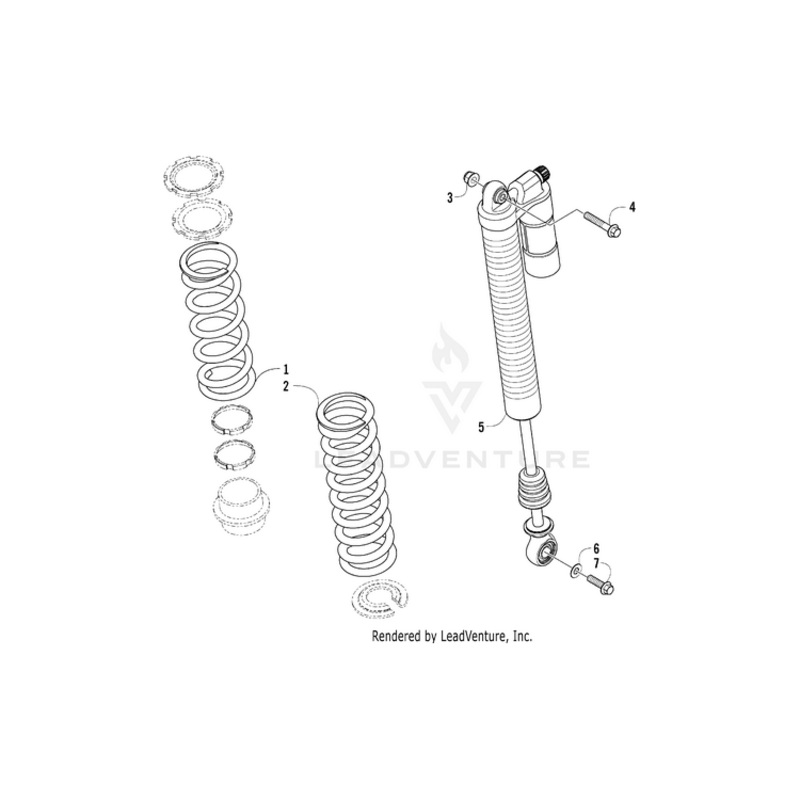 3
4
1
2
5
LEADVENTURE
6
7
Rendered by LeadVenture, Inc.