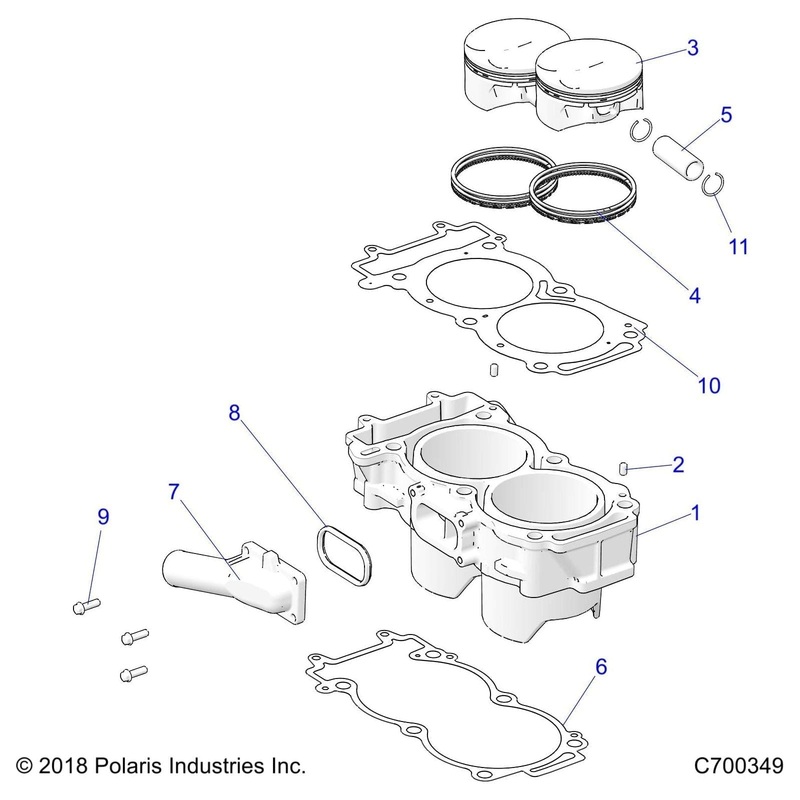 3
5
11
4
10
8
2
7
1
9
6
© 2018 Polaris Industries Inc.
C700349