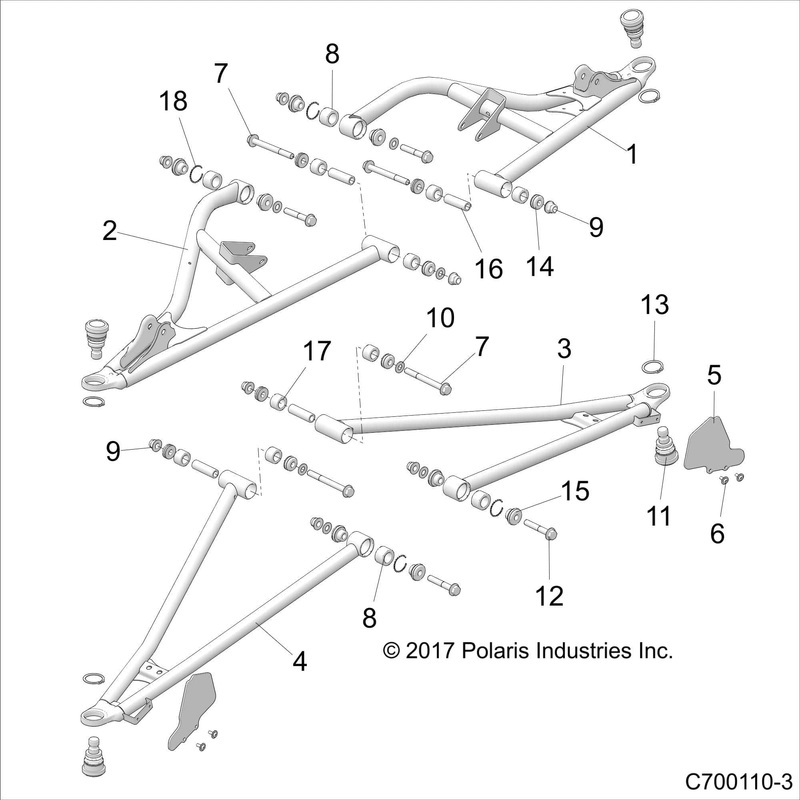 8
7
18
1
2
9
14
16
13
10
7
17
3
5
9
15
11
6
12
8
4
© 2017 Polaris Industries Inc.
C700110-3