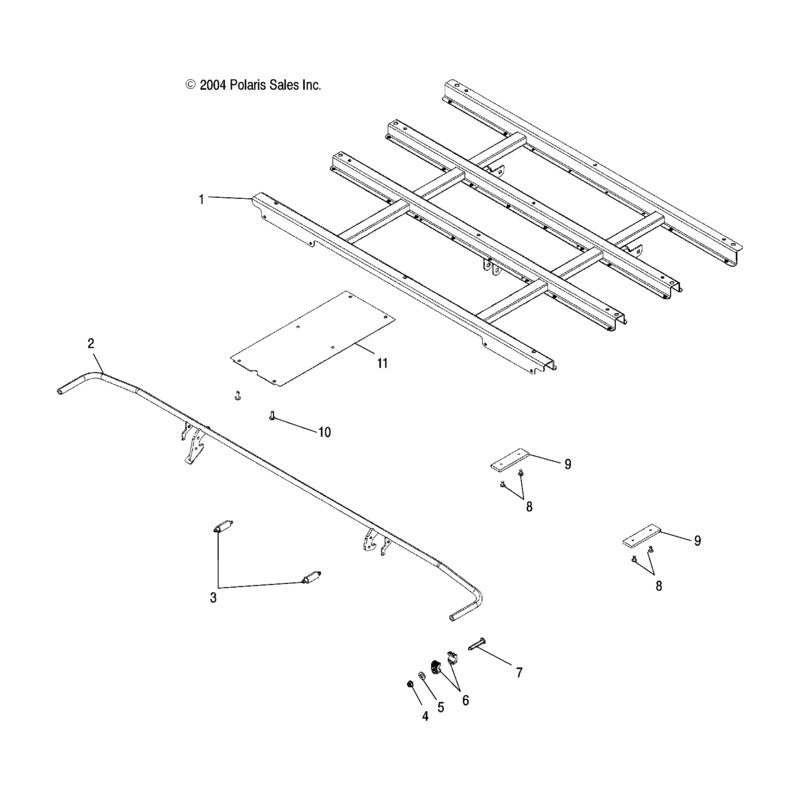 © 2004 Polaris Sales Inc.

1
2
11
10
9
8
9
8
3
7
6
5
4