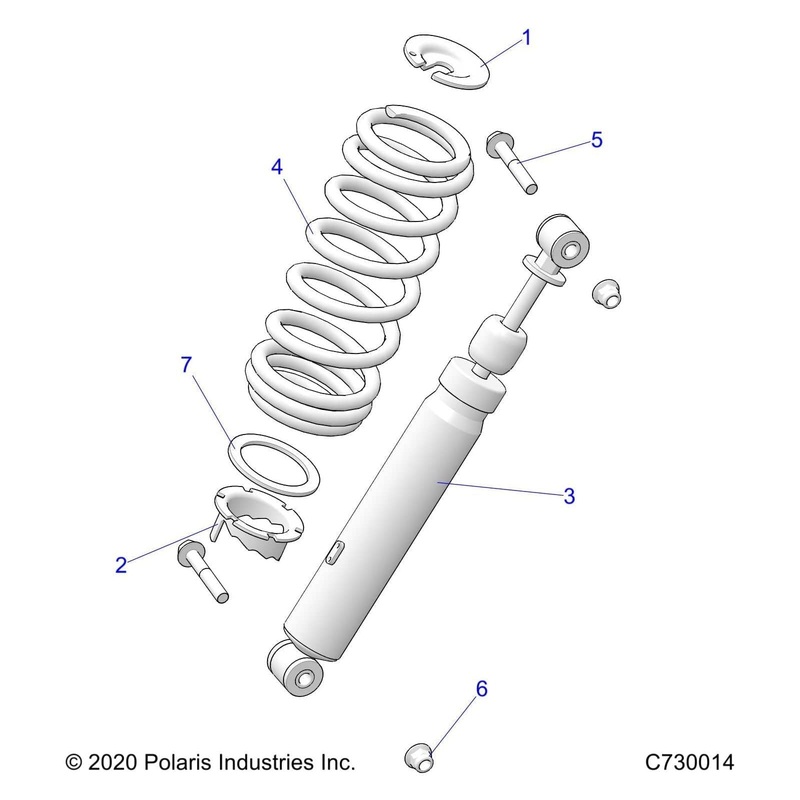 1
5
4
7
3
2
6
© 2020 Polaris Industries Inc.
C730014