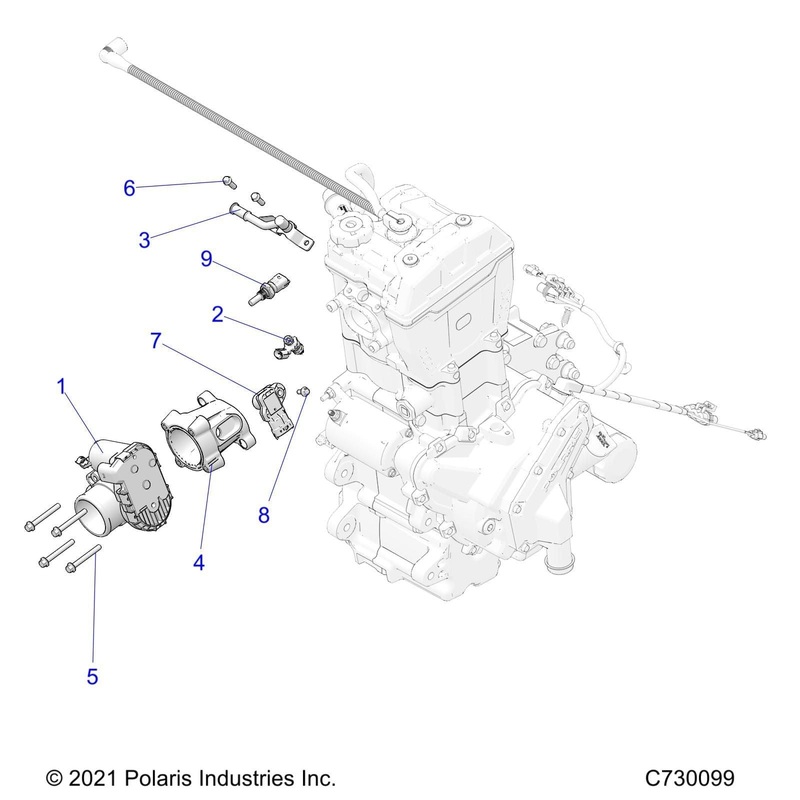 6
3
9
2
7
1
8
4
5

© 2021 Polaris Industries Inc.
C730099