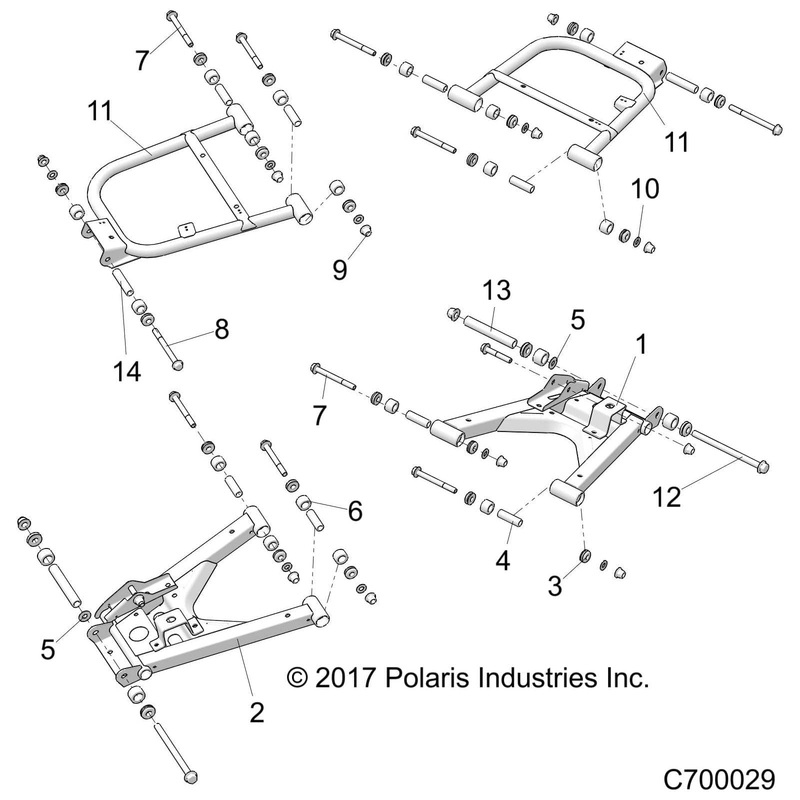 7
11
11
10
9
13
5
1
8
14
7
12
6
4
3
5
2
© 2017 Polaris Industries Inc.
C700029