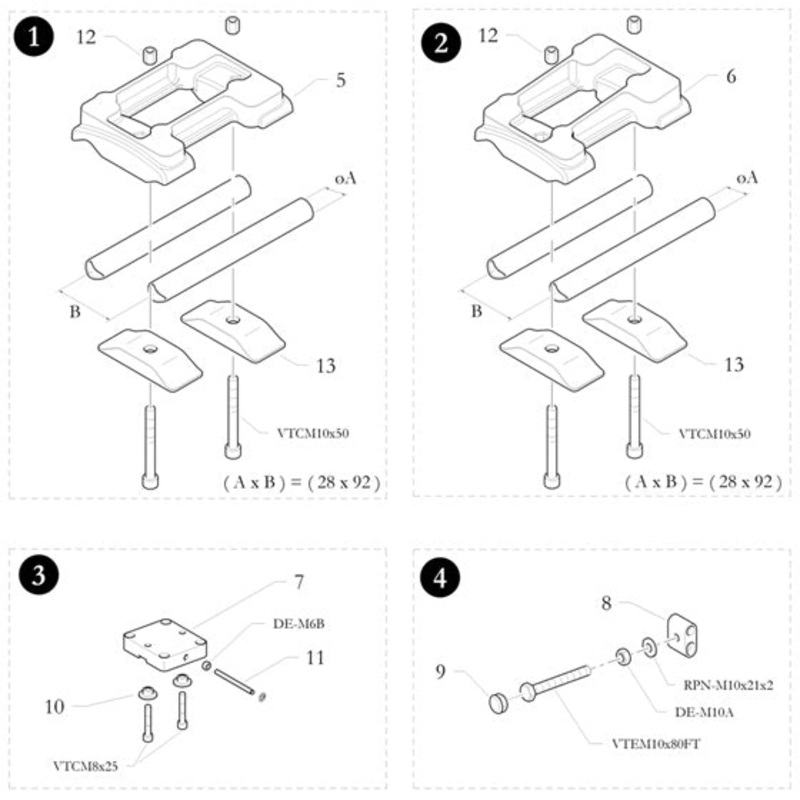 1

12

5

øA

B

13

VTCM10x50

( A x B ) = ( 28 x 92 )

2

12

6

øA

B

13

VTCM10x50

( A x B ) = ( 28 x 92 )

3

7

DE-M6B

11

10

VTCM8x25

4

8

9

RPN-M10x21x2

DE-M10A

VTEM10x80FT