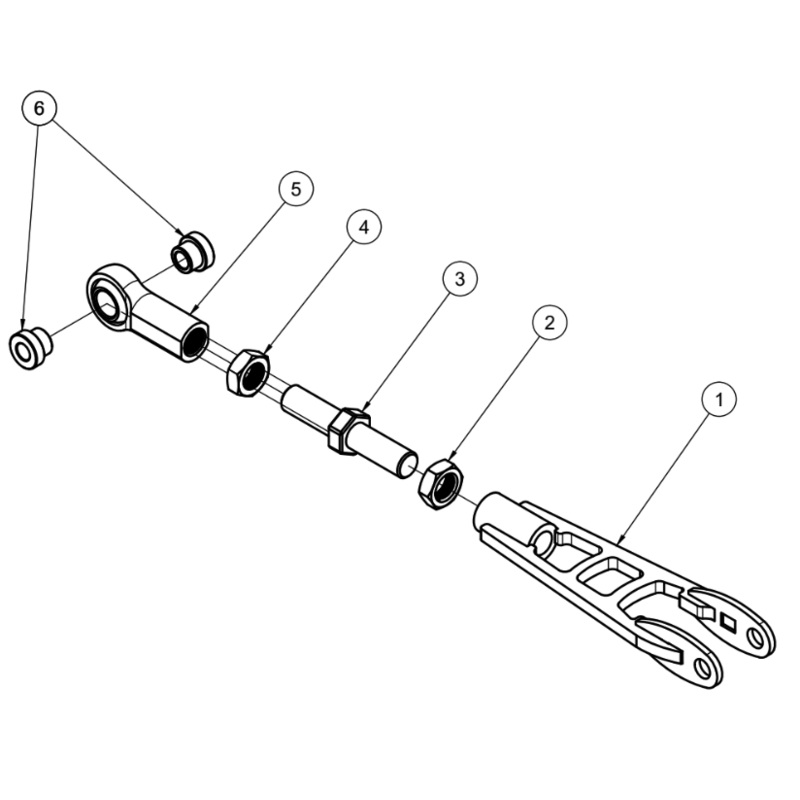 6
5
4
3
2
1